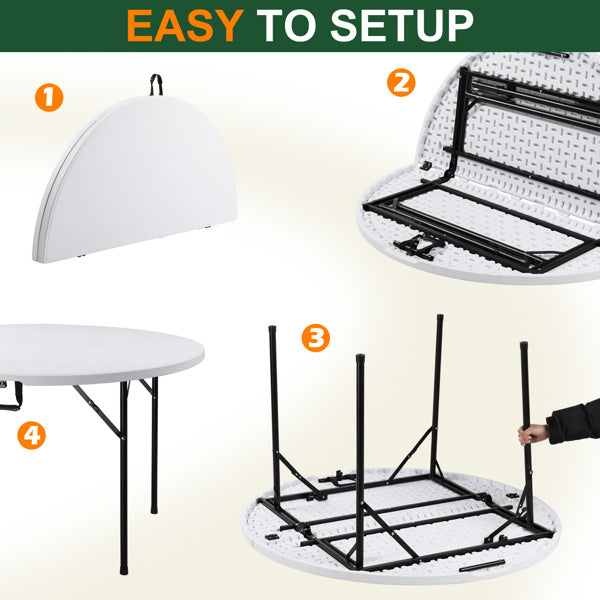 EASY TO SETUP

1

2

3

4