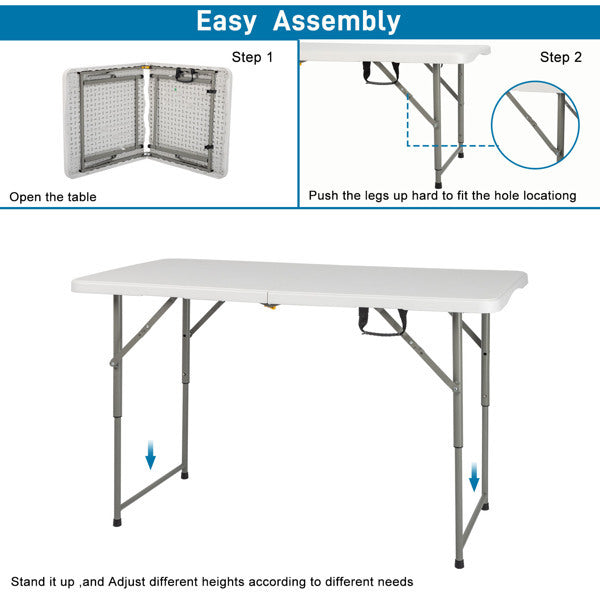 Easy Assembly

Step 1

Open the table

Step 2

Push the legs up hard to fit the hole locationg

Stand it up ,and Adjust different heights according to different needs