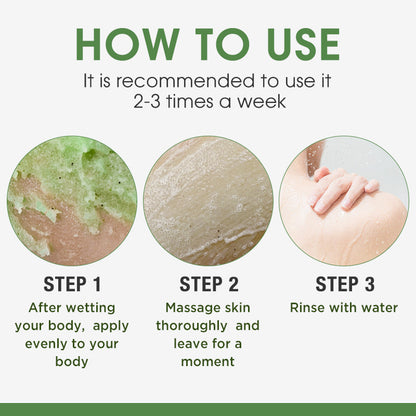 HOW TO USE

It is recommended to use it 2-3 times a week

STEP 1

After wetting your body, apply evenly to your body

STEP 2

Massage skin thoroughly and leave for a moment

STEP 3

Rinse with water